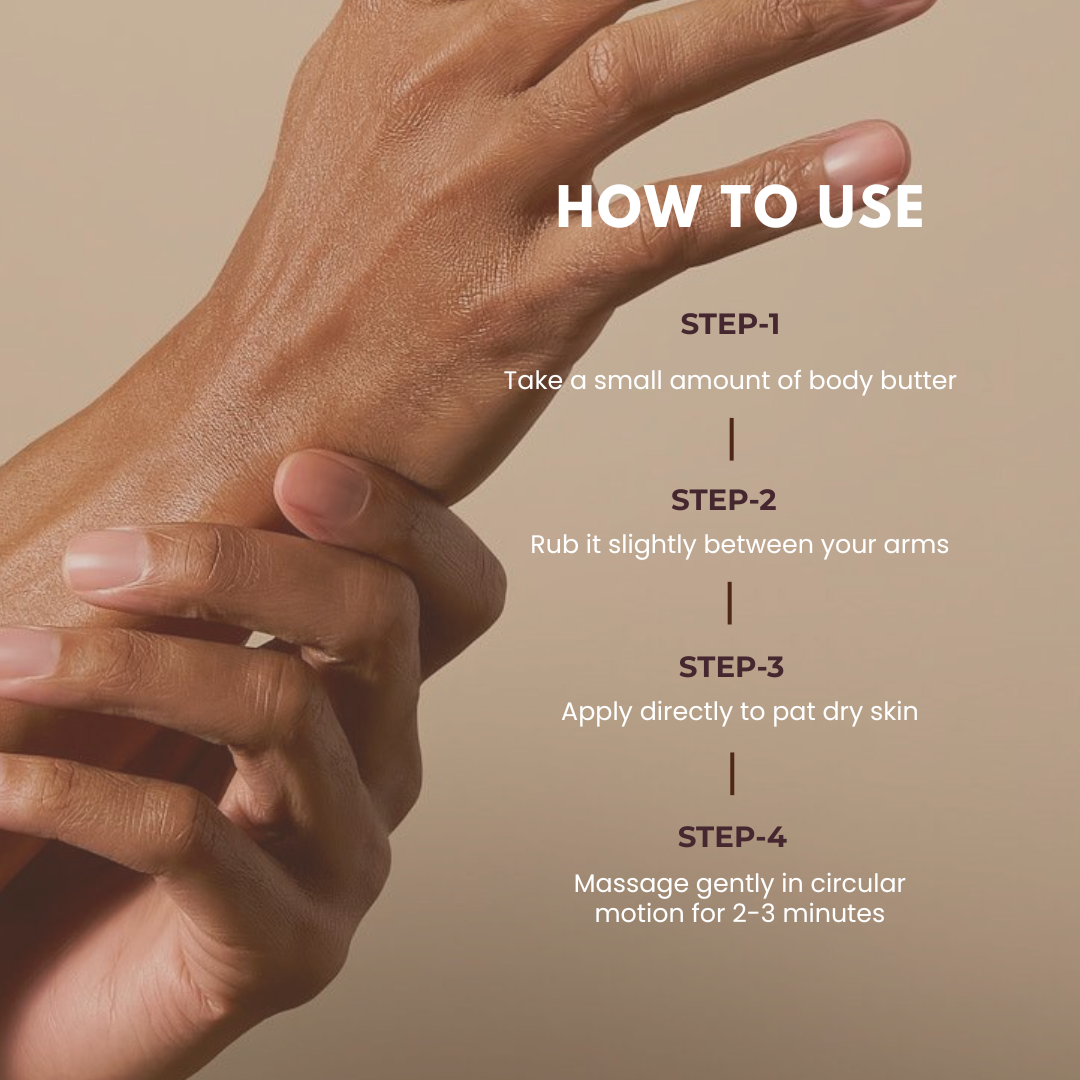 HOW TO USE

STEP-1

Take a small amount of body butter

STEP-2

Rub it slightly between your arms

STEP-3

Apply directly to pat dry skin

STEP-4

Massage gently in circular motion for 2-3 minutes