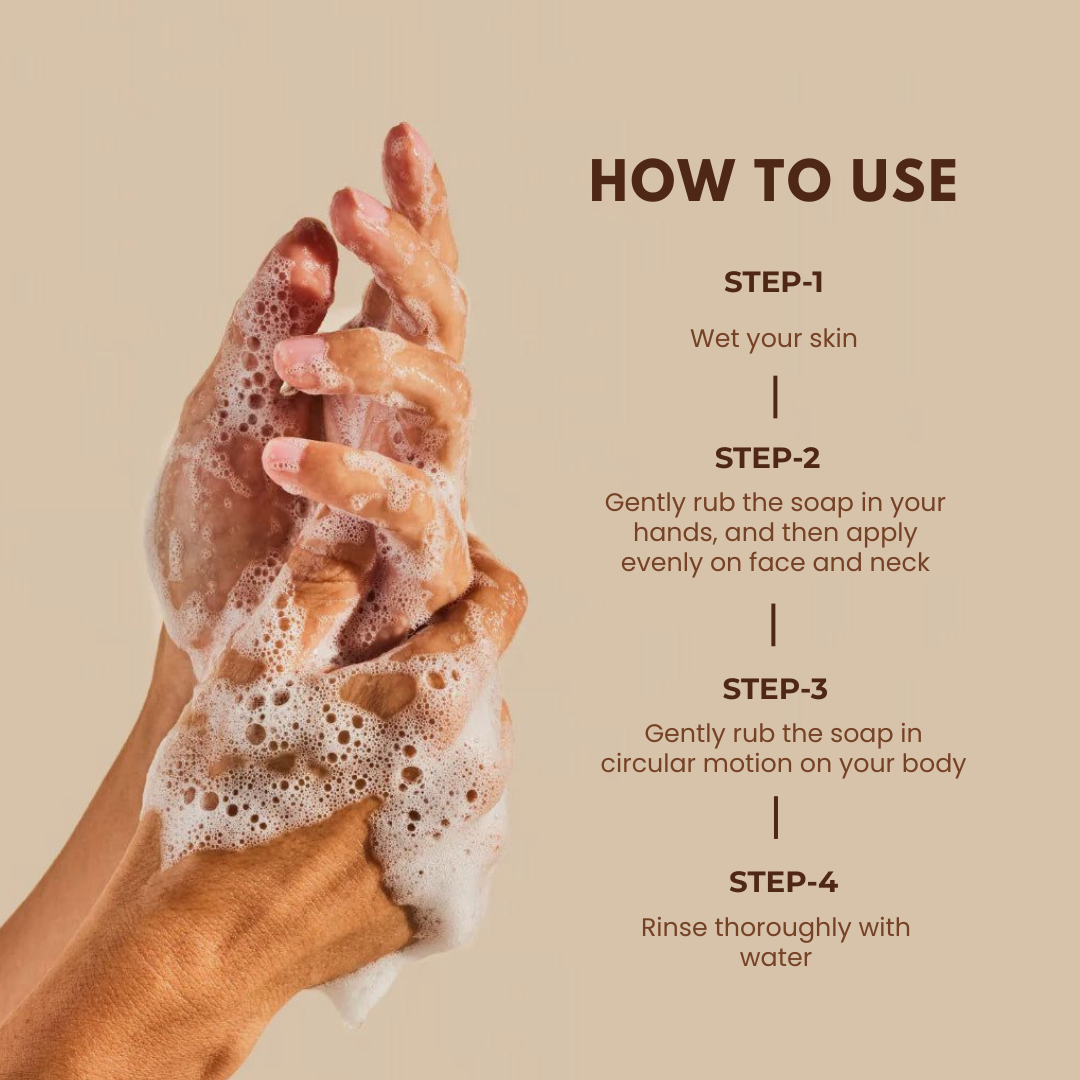 HOW TO USE

STEP-1

Wet your skin

STEP-2

Gently rub the soap in your hands, and then apply evenly on face and neck

STEP-3

Gently rub the soap in circular motion on your body

STEP-4

Rinse thoroughly with water