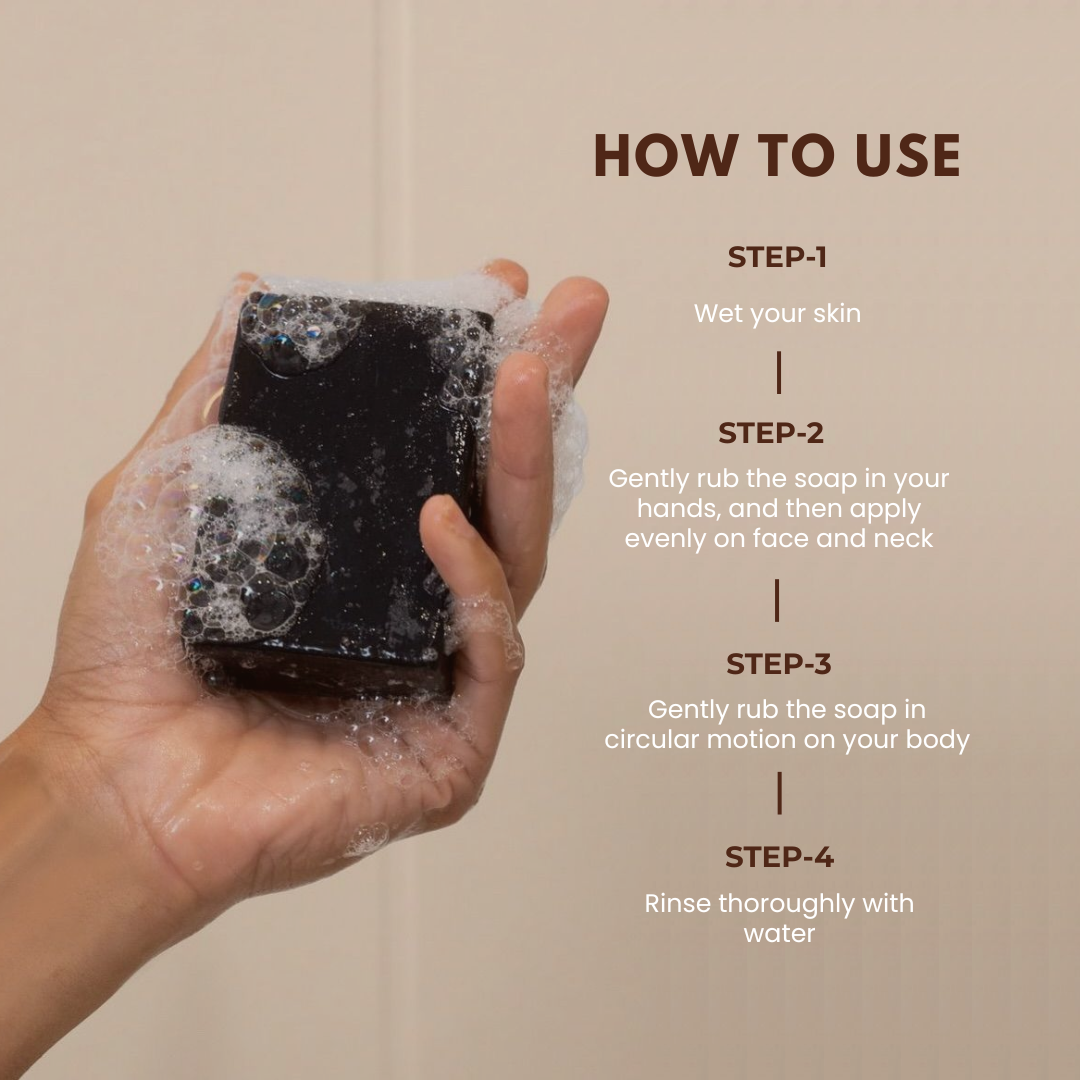 HOW TO USE

STEP-1

Wet your skin

STEP-2

Gently rub the soap in your hands, and then apply evenly on face and neck

STEP-3

Gently rub the soap in circular motion on your body

STEP-4

Rinse thoroughly with water