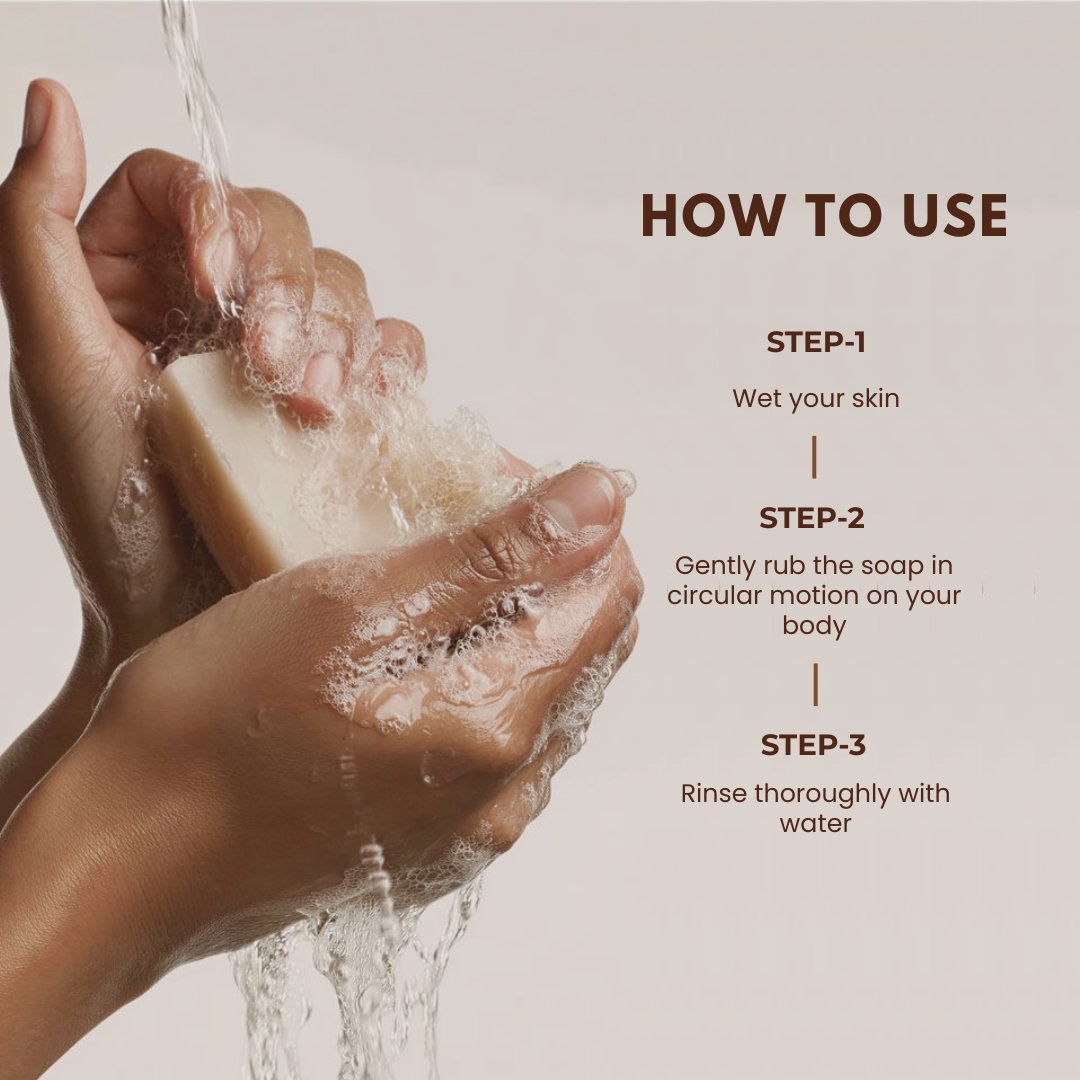 HOW TO USE

STEP-1

Wet your skin

STEP-2

Gently rub the soap in circular motion on your body

STEP-3

Rinse thoroughly with water