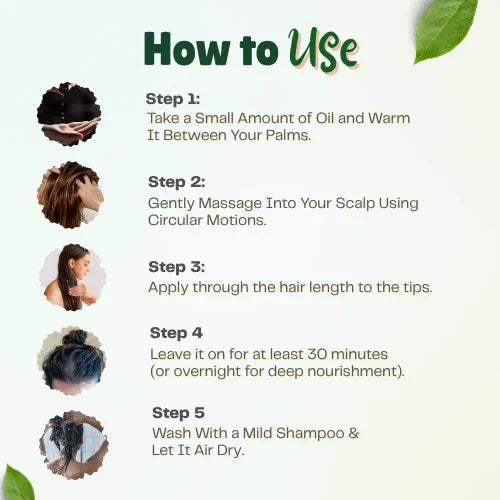 How to Use

Step 1:
Take a Small Amount of Oil and Warm It Between Your Palms.

Step 2:
Gently Massage Into Your Scalp Using Circular Motions.

Step 3:
Apply through the hair length to the tips.

Step 4
Leave it on for at least 30 minutes (or overnight for deep nourishment).

Step 5
Wash With a Mild Shampoo & Let It Air Dry.