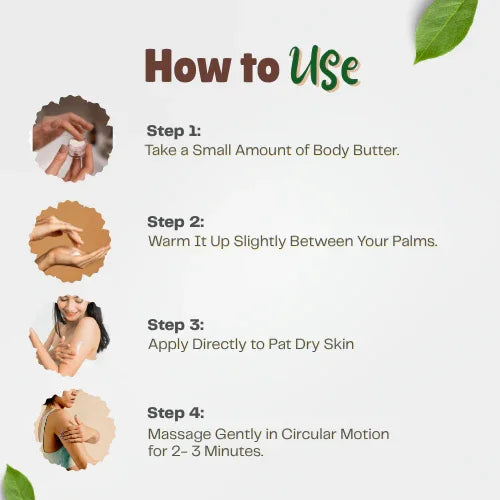 How to Use

Step 1:
Take a Small Amount of Body Butter.

Step 2:
Warm It Up Slightly Between Your Palms.

Step 3:
Apply Directly to Pat Dry Skin

Step 4:
Massage Gently in Circular Motion for 2- 3 Minutes.